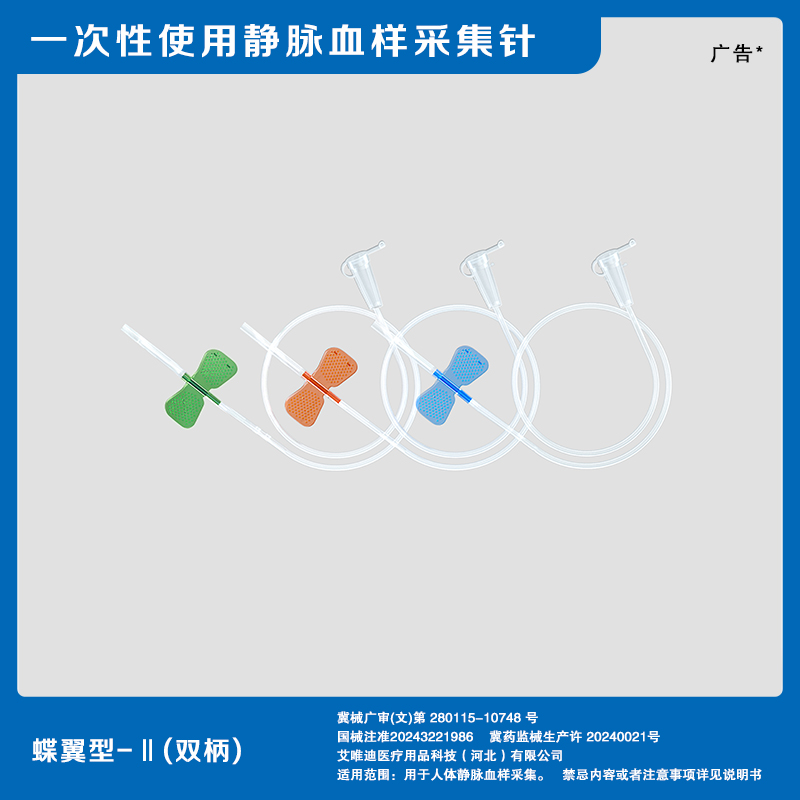 一次性使用静脉血样采集针

广告*

蝶翼型-Ⅱ(双柄)

冀械广审(文)第 280115-10748 号
国械注准20243221986 冀药监械生产许 20240021号
艾唯迪医疗用品科技(河北)有限公司
适用范围:用于人体静脉血样采集。 禁忌内容或者注意事项详见说明书