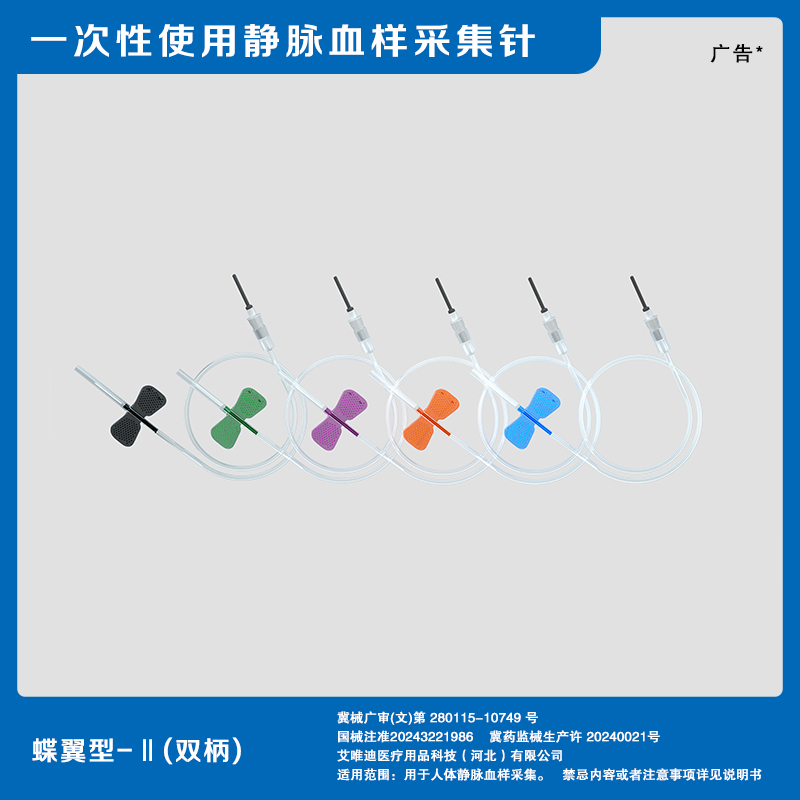 一次性使用静脉血样采集针

广告*

蝶翼型-Ⅱ(双柄)

冀械广审(文)第 280115-10749 号
国械注准20243221986 冀药监械生产许 20240021号
艾唯迪医疗用品科技（河北）有限公司
适用范围：用于人体静脉血样采集。 禁忌内容或者注意事项详见说明书